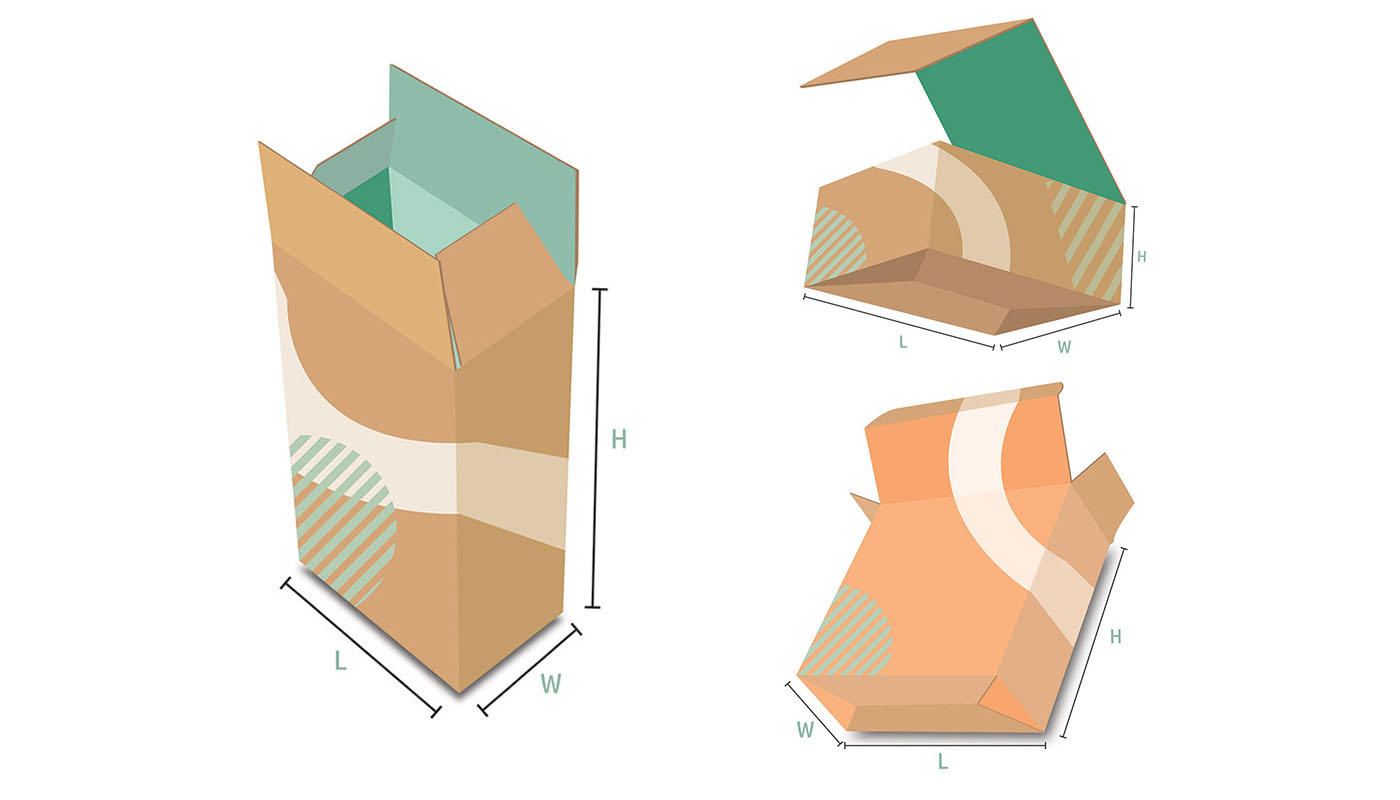 H
L
W
H
L
W
H
W
L